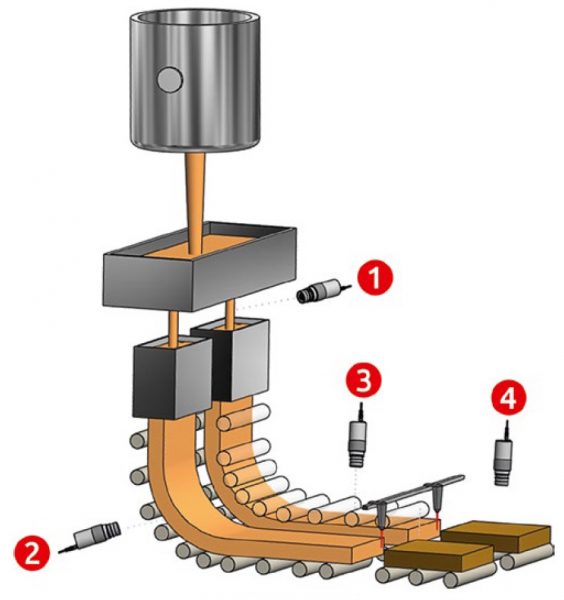 1
3
4
2